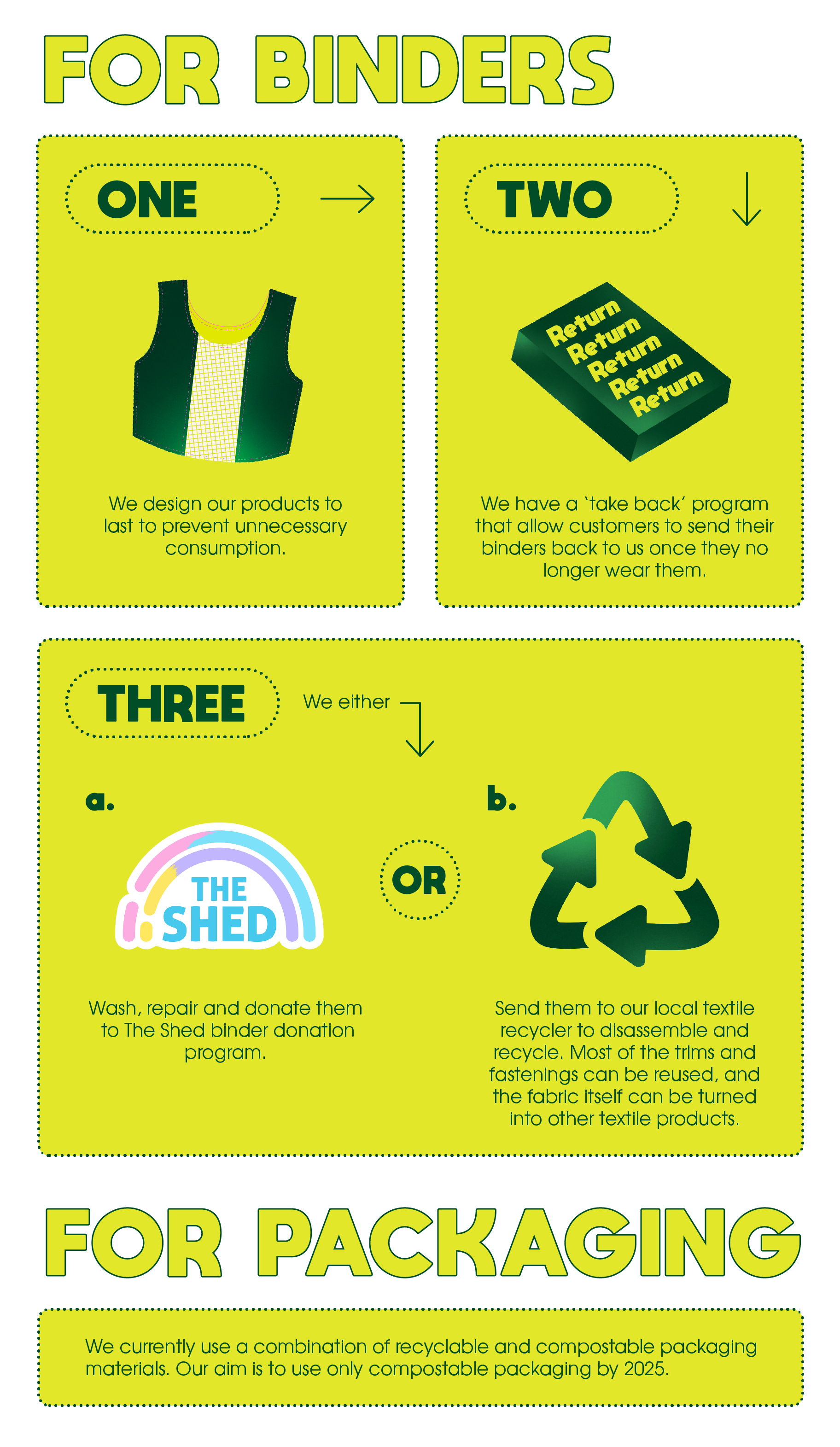 FOR BINDERS

ONE

We design our products to last to prevent unnecessary consumption.

TWO

Return
Return
Return
Return
Return

We have a 'take back' program that allow customers to send their binders back to us once they no longer wear them.

THREE

We either

a.

THE SHED

Wash, repair and donate them to The Shed binder donation program.

OR

b.

Send them to our local textile recycler to disassemble and recycle. Most of the trims and fastenings can be reused, and the fabric itself can be turned into other textile products.

FOR PACKAGING

We currently use a combination of recyclable and compostable packaging materials. Our aim is to use only compostable packaging by 2025.