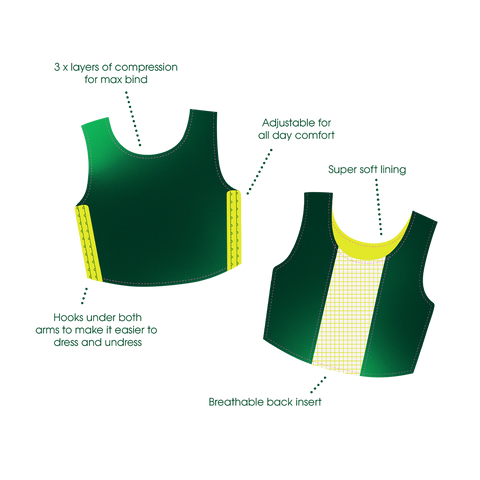 3 x layers of compression for max bind

Adjustable for all day comfort

Super soft lining

Hooks under both arms to make it easier to dress and undress

Breathable back insert